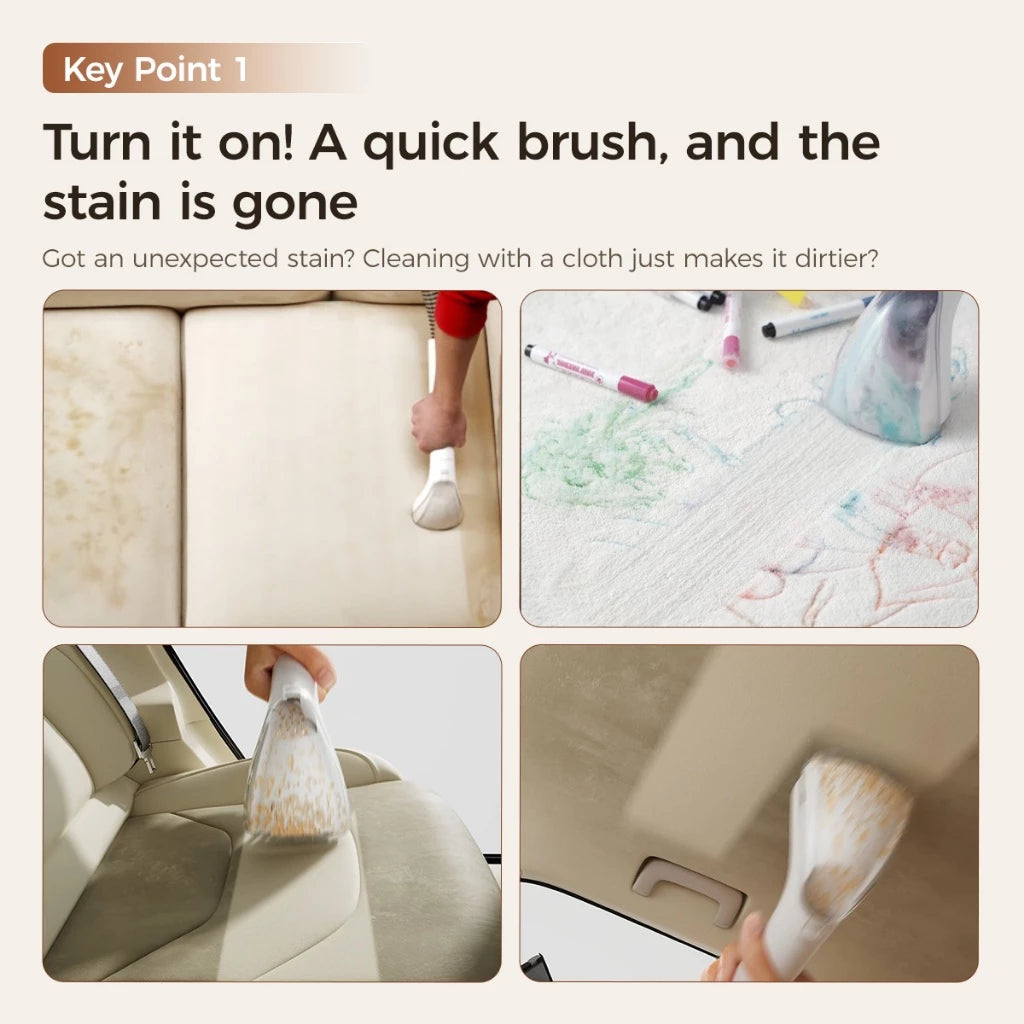 Key Point 1

Turn it on! A quick brush, and the stain is gone

Got an unexpected stain? Cleaning with a cloth just makes it dirtier?