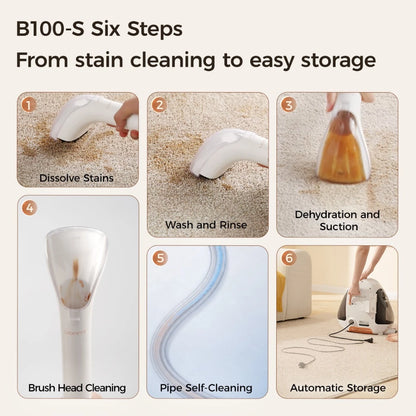 B100-S Six Steps
From stain cleaning to easy storage

1
Dissolve Stains

2
Wash and Rinse

3
Dehydration and Suction

4
Brush Head Cleaning

5
Pipe Self-Cleaning

6
Automatic Storage