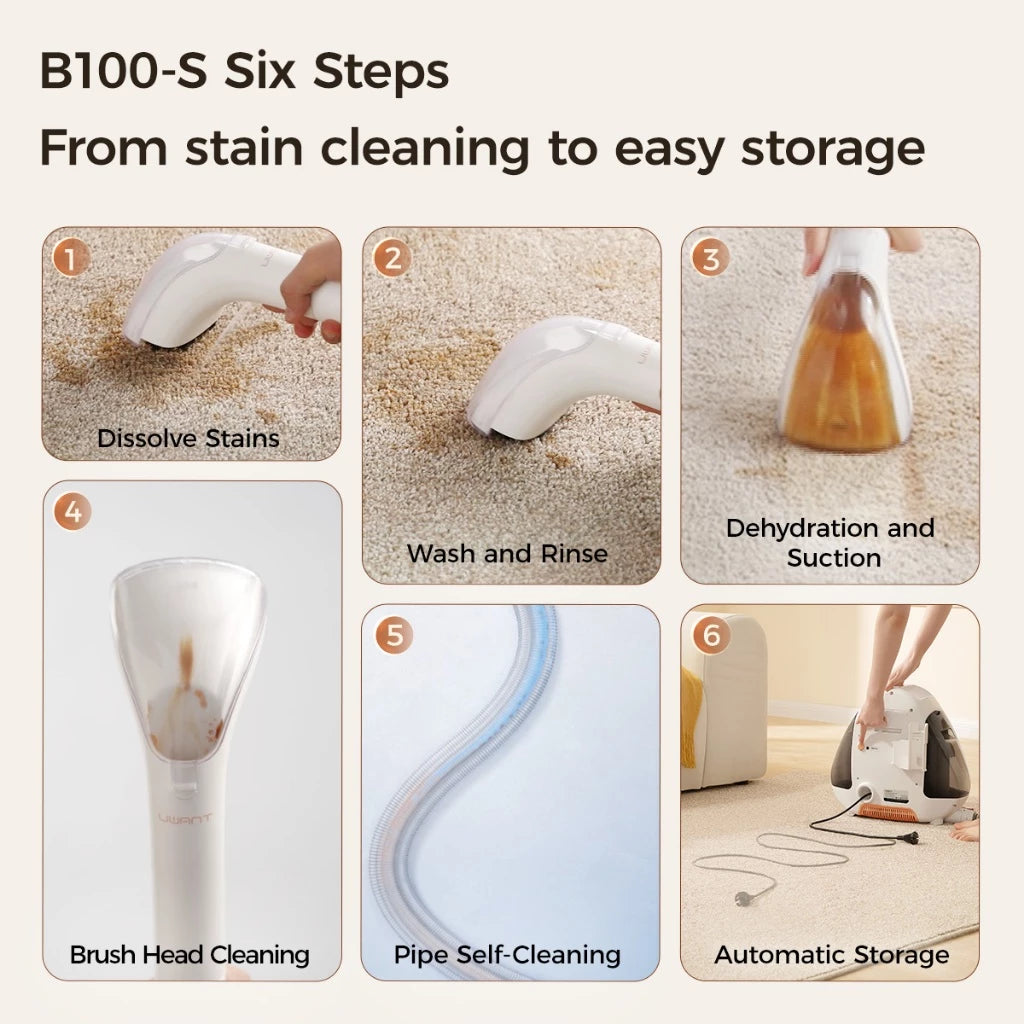 B100-S Six Steps
From stain cleaning to easy storage

1
Dissolve Stains

2
Wash and Rinse

3
Dehydration and Suction

4
UWANT
Brush Head Cleaning

5
Pipe Self-Cleaning

6
Automatic Storage